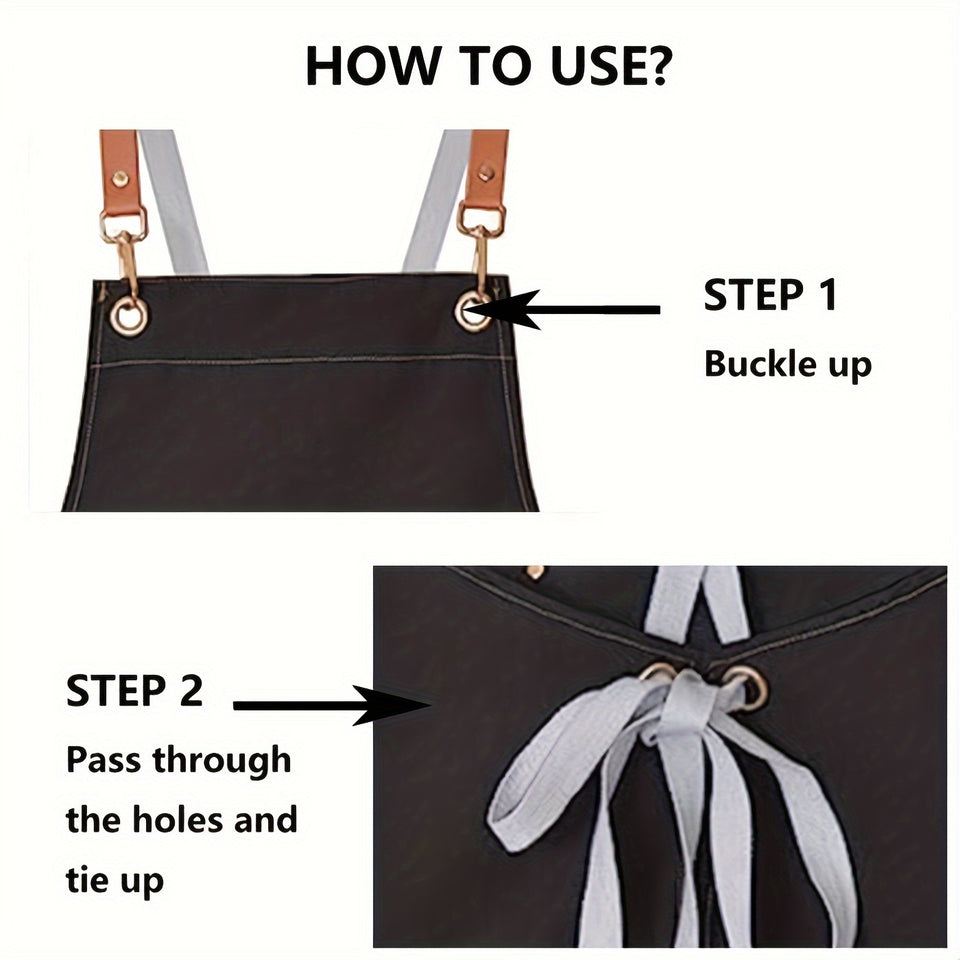 HOW TO USE?

STEP 1
Buckle up

STEP 2
Pass through the holes and tie up