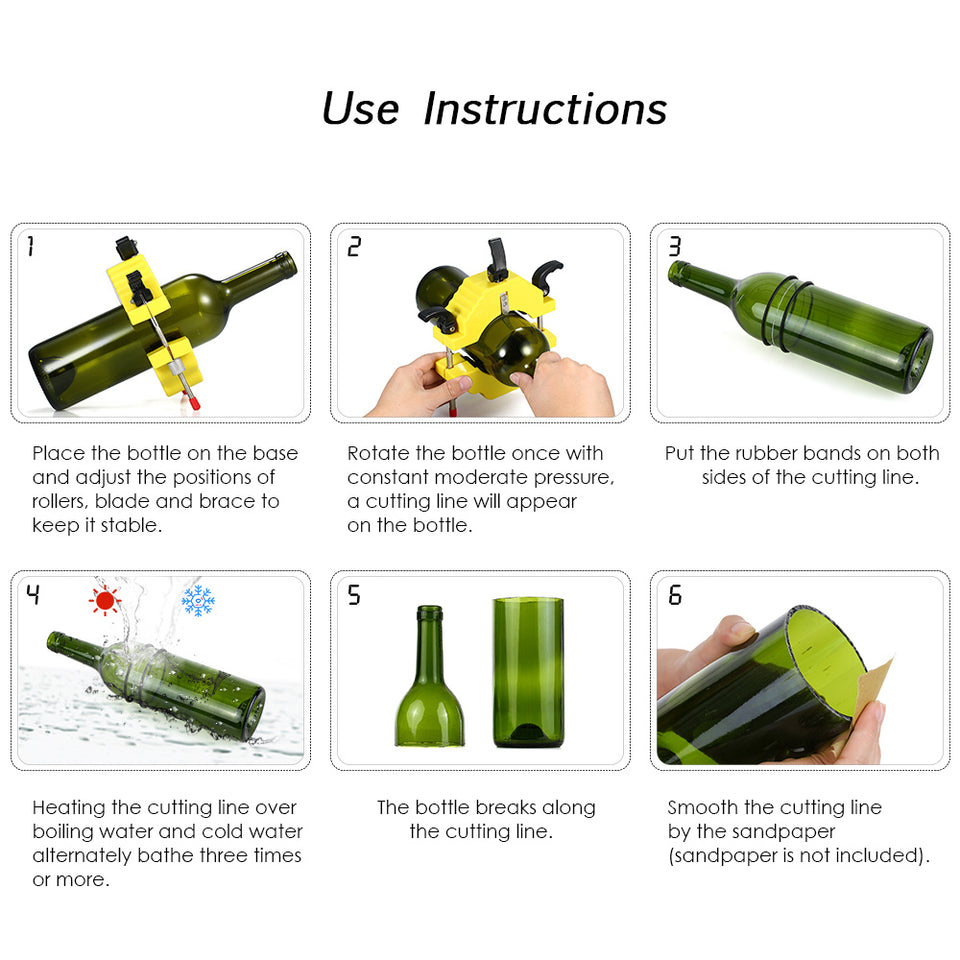 Use Instructions

1

Place the bottle on the base and adjust the positions of rollers, blade and brace to keep it stable.

2

Rotate the bottle once with constant moderate pressure, a cutting line will appear on the bottle.

3

Put the rubber bands on both sides of the cutting line.

4

Heating the cutting line over boiling water and cold water alternately bathe three times or more.

5

The bottle breaks along the cutting line.

6

Smooth the cutting line by the sandpaper (sandpaper is not included).