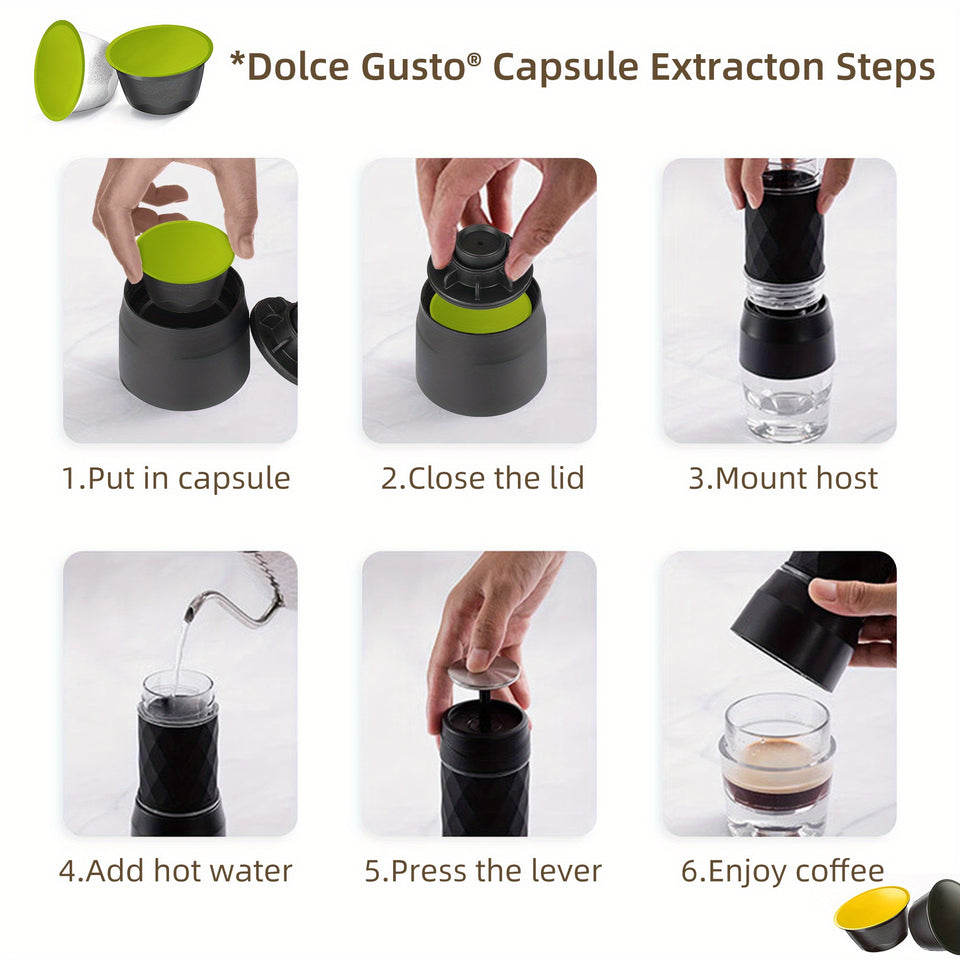 *Dolce Gusto® Capsule Extracton Steps

1.Put in capsule

2.Close the lid

3.Mount host

4.Add hot water

5.Press the lever

6.Enjoy coffee