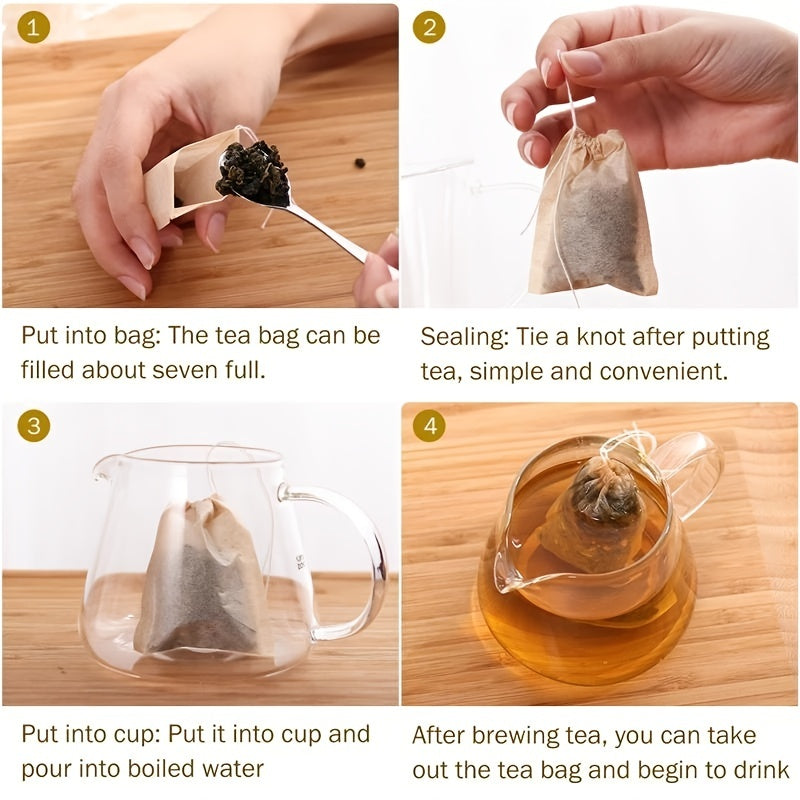 1

Put into bag: The tea bag can be filled about seven full.

2

Sealing: Tie a knot after putting tea, simple and convenient.

3

Put into cup: Put it into cup and pour into boiled water

4

After brewing tea, you can take out the tea bag and begin to drink