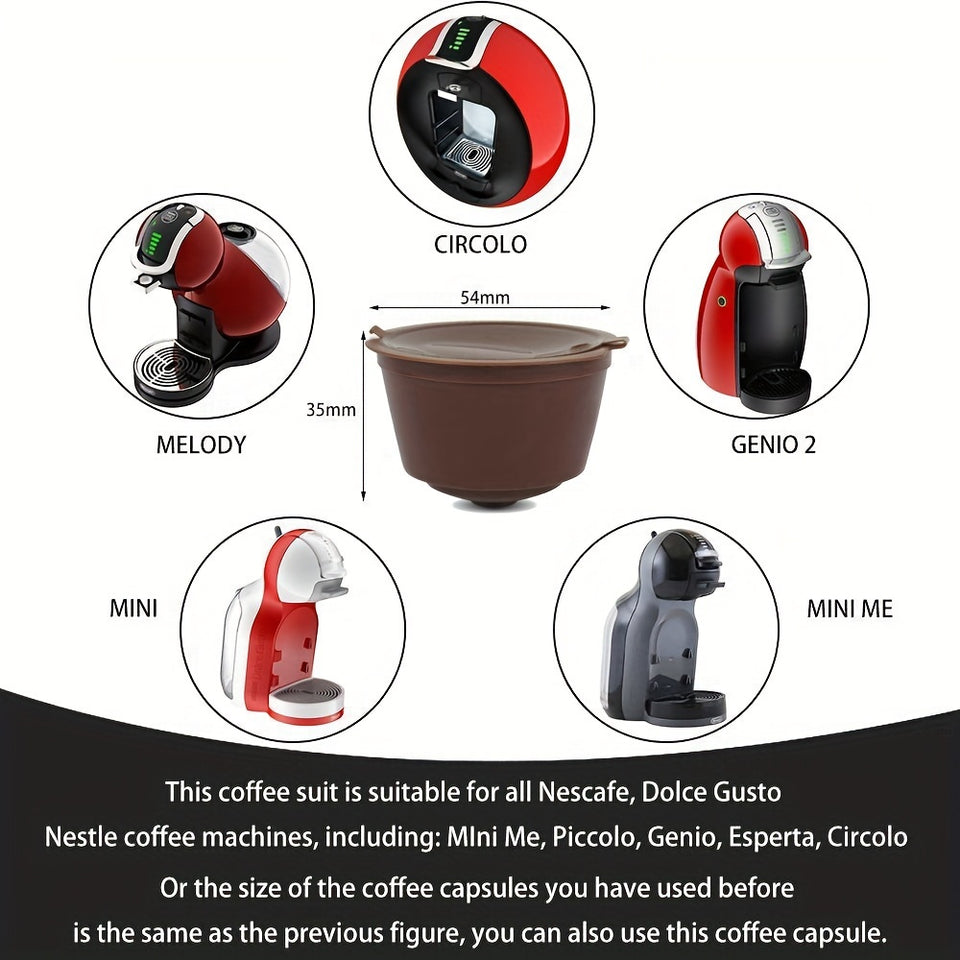 CIRCOLO

MELODY

54mm

35mm

GENIO 2

MINI

MINI ME

This coffee suit is suitable for all Nescafe, Dolce Gusto
Nestle coffee machines, including: MIni Me, Piccolo, Genio, Esperta, Circolo
Or the size of the coffee capsules you have used before
is the same as the previous figure, you can also use this coffee capsule.