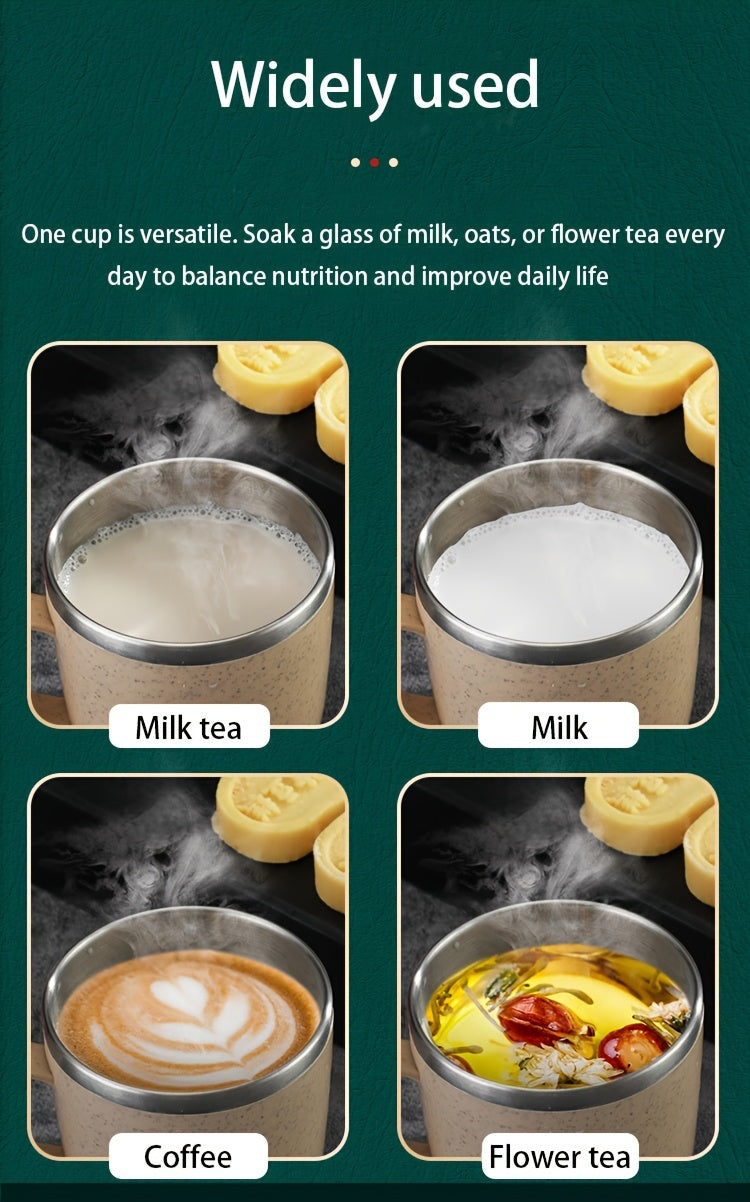 Widely used

One cup is versatile. Soak a glass of milk, oats, or flower tea every day to balance nutrition and improve daily life

Milk tea

Milk

Coffee

Flower tea