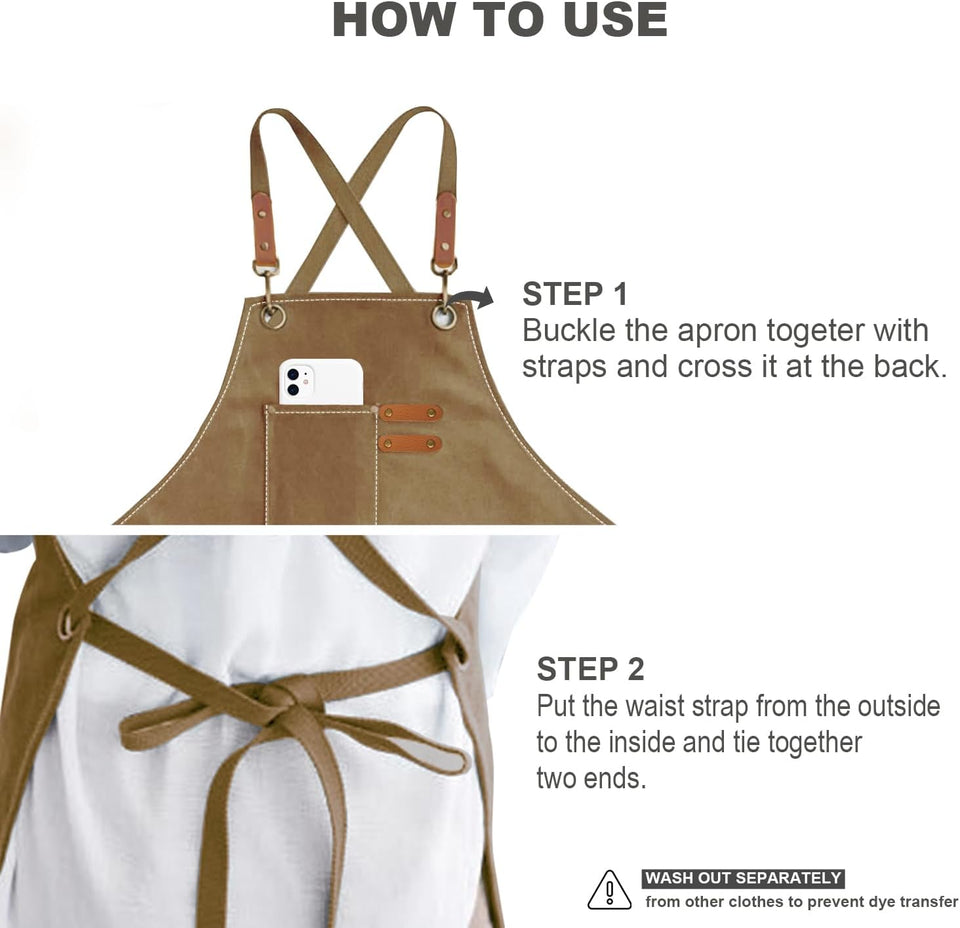 HOW TO USE

STEP 1
Buckle the apron togeter with straps and cross it at the back.

STEP 2
Put the waist strap from the outside to the inside and tie together two ends.

WASH OUT SEPARATELY
from other clothes to prevent dye transfer