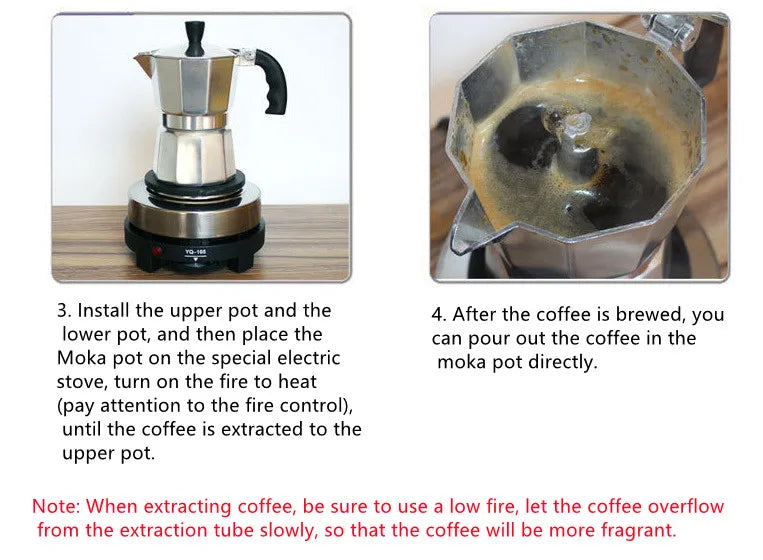 YQ-105

3. Install the upper pot and the lower pot, and then place the Moka pot on the special electric stove, turn on the fire to heat (pay attention to the fire control), until the coffee is extracted to the upper pot.

4. After the coffee is brewed, you can pour out the coffee in the moka pot directly.

Note: When extracting coffee, be sure to use a low fire, let the coffee overflow from the extraction tube slowly, so that the coffee will be more fragrant.