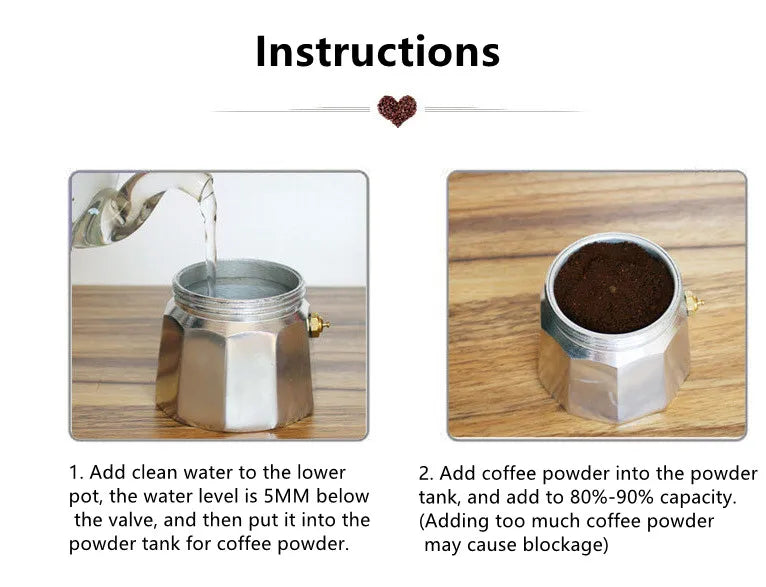 Instructions

1. Add clean water to the lower pot, the water level is 5MM below the valve, and then put it into the powder tank for coffee powder.

2. Add coffee powder into the powder tank, and add to 80%-90% capacity. (Adding too much coffee powder may cause blockage)