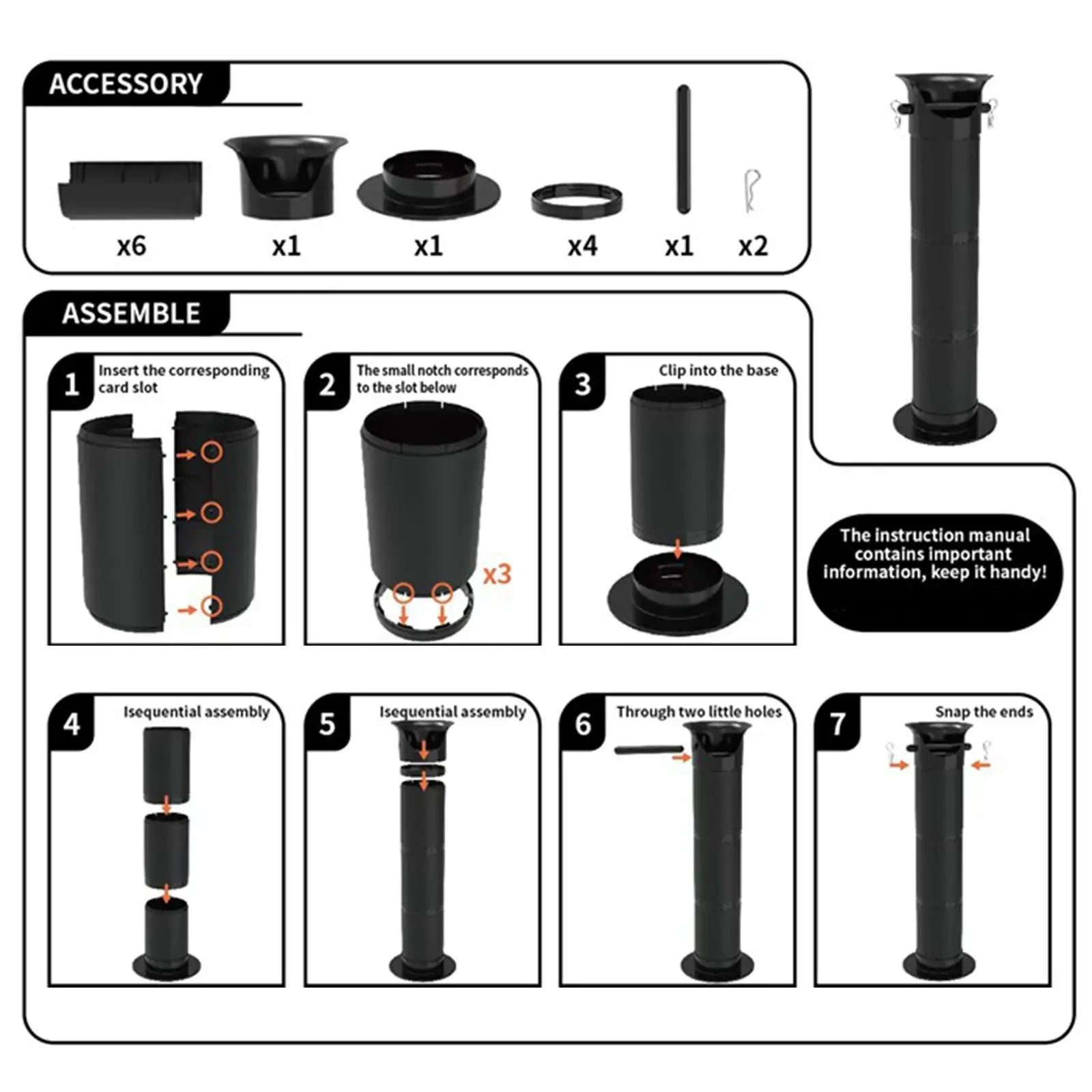 ACCESSORY

x6 x1 x1 x4 x1 x2

ASSEMBLE

1 Insert the corresponding card slot

2 The small notch corresponds to the slot below

x3

3 Clip into the base

The instruction manual contains important information, keep it handy!

4 Isequential assembly

5 Isequential assembly

6 Through two little holes

7 Snap the ends