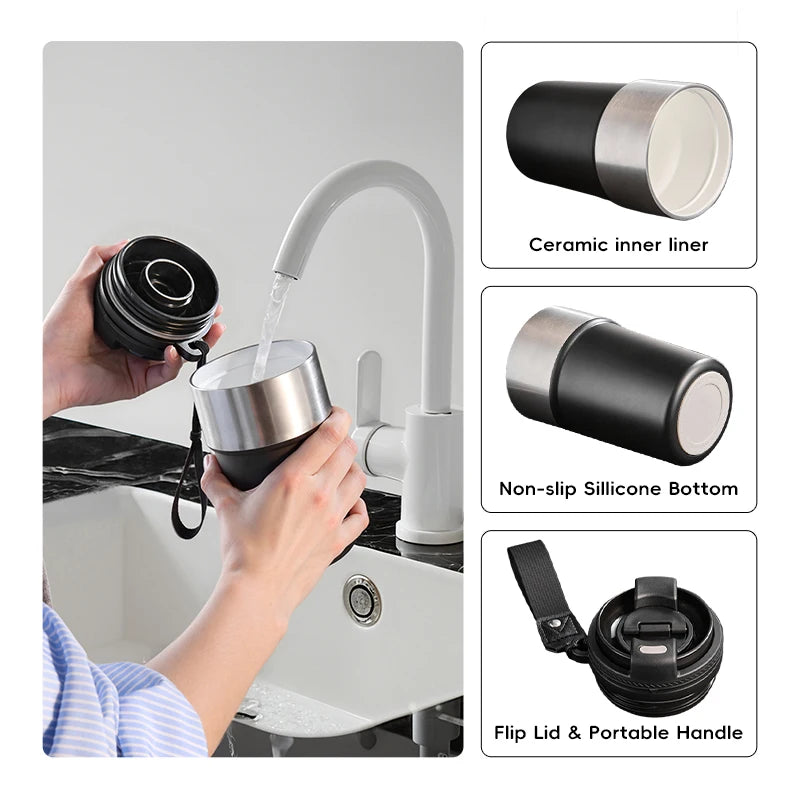 Ceramic inner liner

Non-slip Sillicone Bottom

Flip Lid & Portable Handle