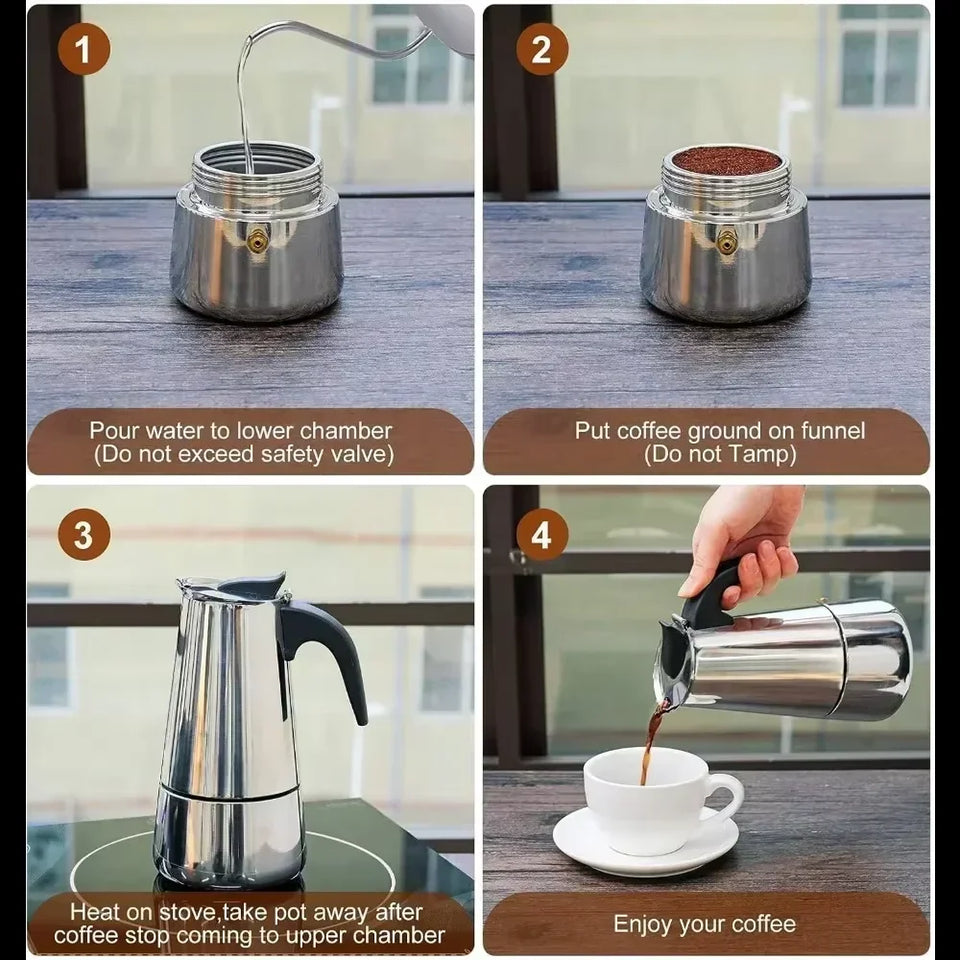 1

Pour water to lower chamber
(Do not exceed safety valve)

2

Put coffee ground on funnel
(Do not Tamp)

3

Heat on stove,take pot away after coffee stop coming to upper chamber

4

Enjoy your coffee