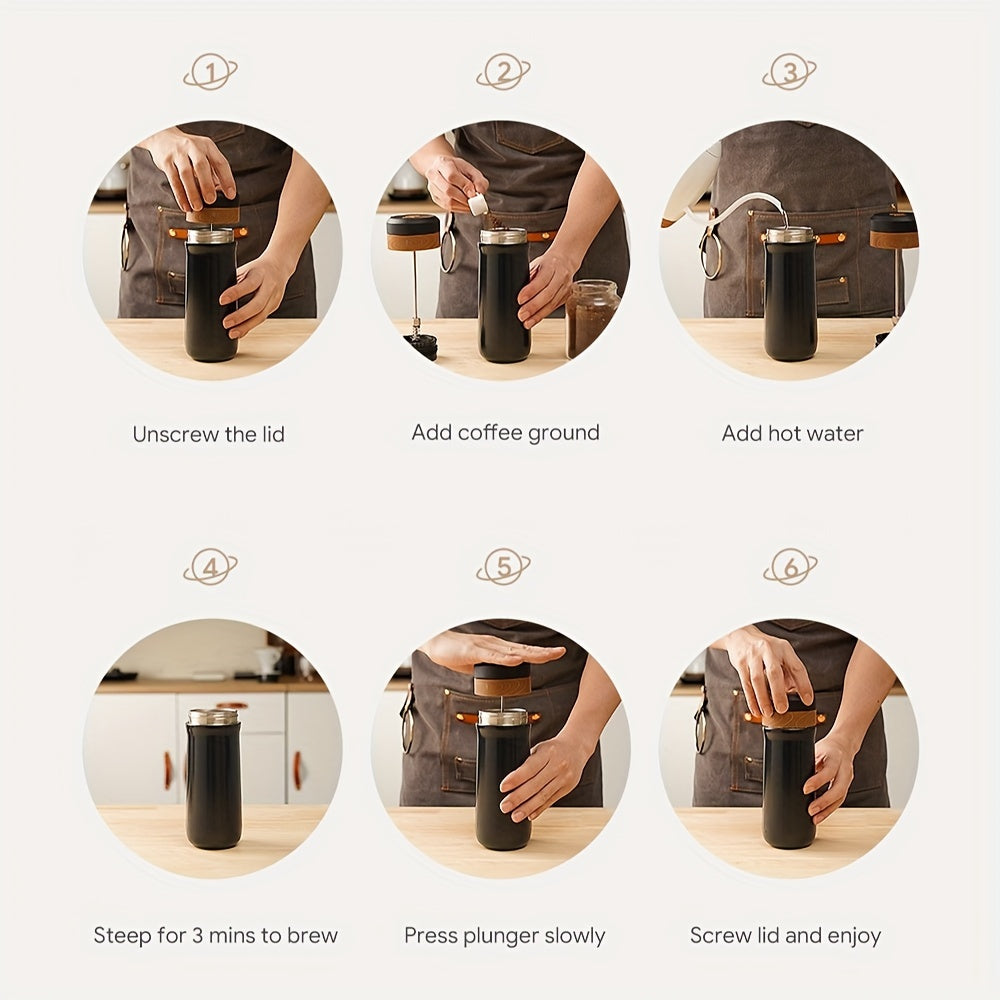 1

Unscrew the lid

2

Add coffee ground

3

Add hot water

4

Steep for 3 mins to brew

5

Press plunger slowly

6

Screw lid and enjoy