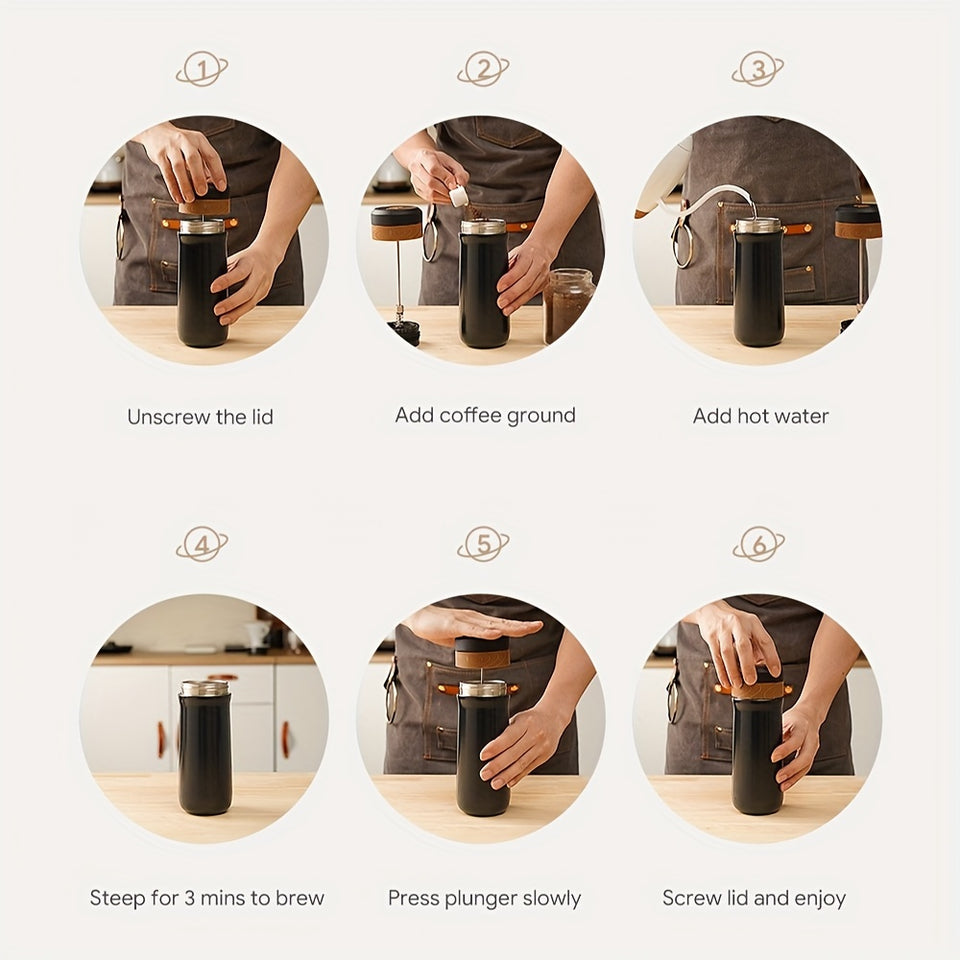 1

Unscrew the lid

2

Add coffee ground

3

Add hot water

4

Steep for 3 mins to brew

5

Press plunger slowly

6

Screw lid and enjoy