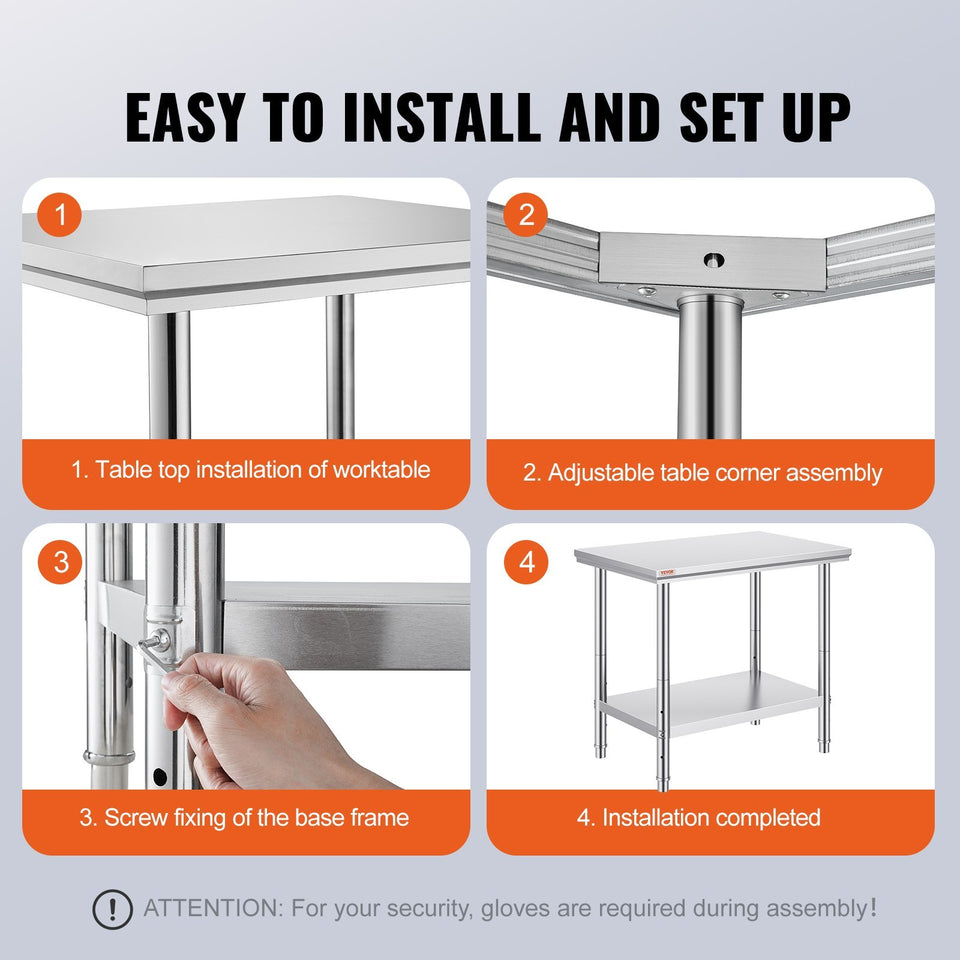 EASY TO INSTALL AND SET UP

1

1. Table top installation of worktable

2

2. Adjustable table corner assembly

3

3. Screw fixing of the base frame

4

VEVOR

4. Installation completed

! ATTENTION: For your security, gloves are required during assembly!