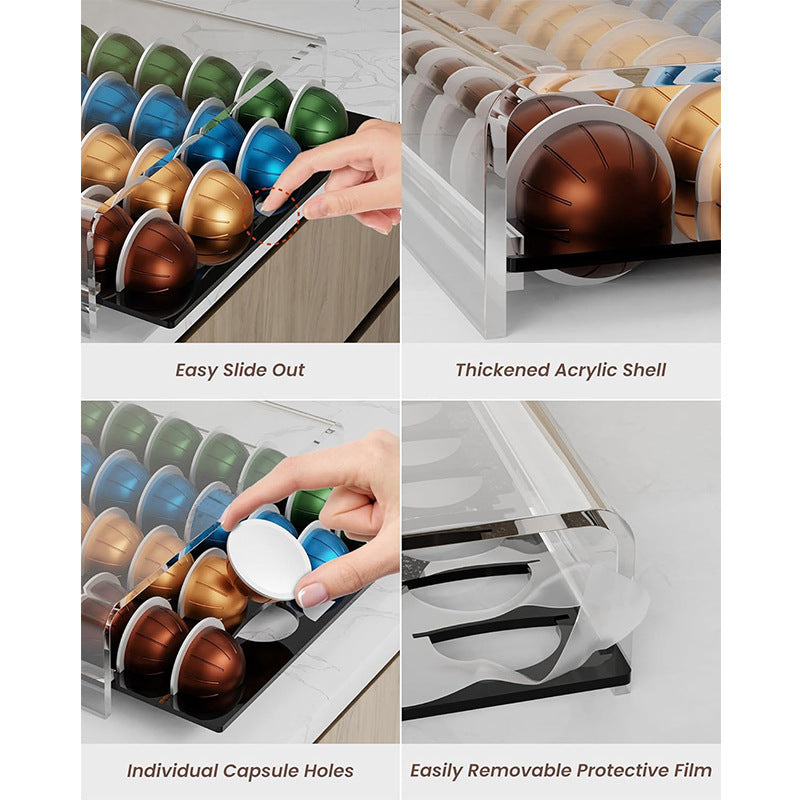 Easy Slide Out

Thickened Acrylic Shell

Individual Capsule Holes

Easily Removable Protective Film