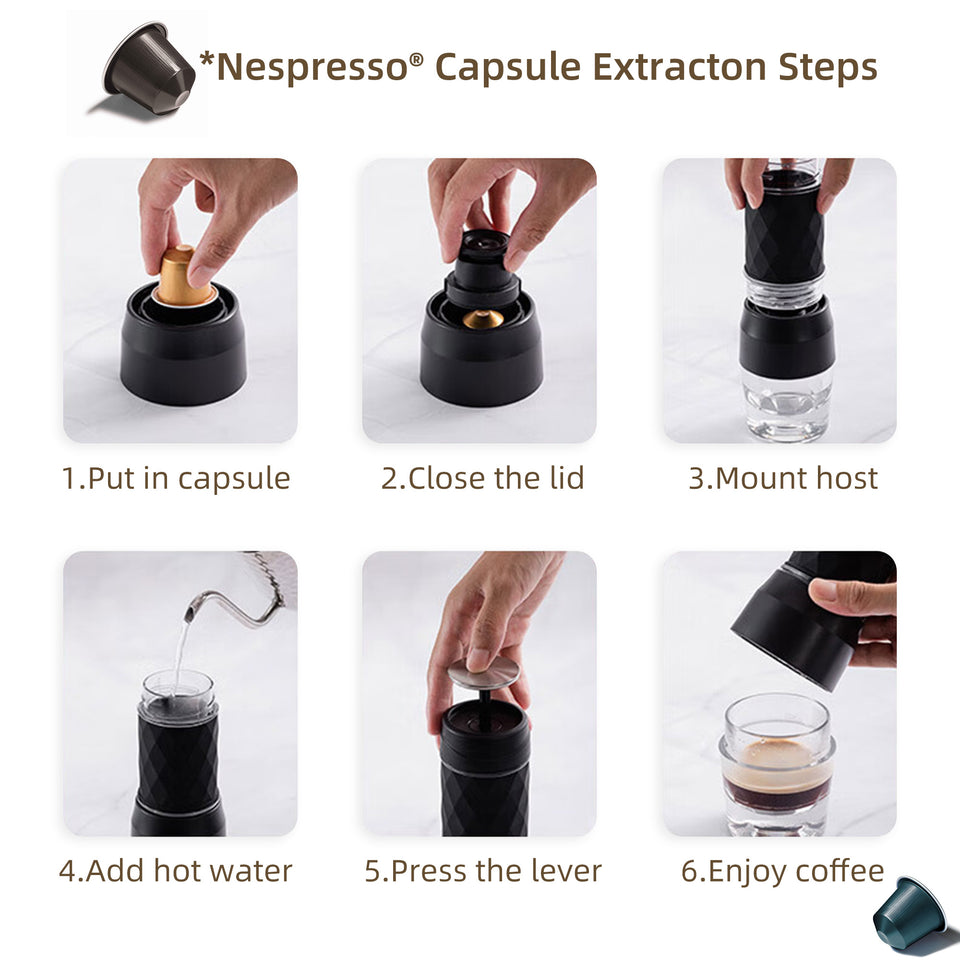 *Nespresso® Capsule Extracton Steps

1.Put in capsule

2.Close the lid

3.Mount host

4.Add hot water

5.Press the lever

6.Enjoy coffee